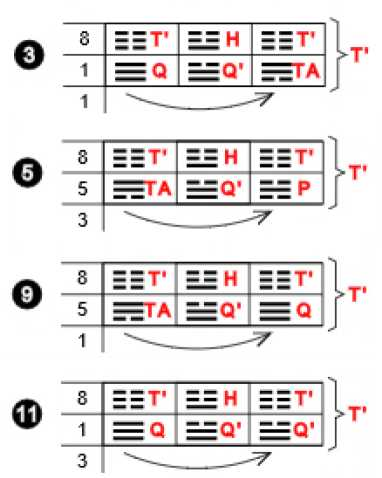 3

| 8 | T' | H | T' |
|---|---|---|---|
| 1 | Q | Q' | TA |
| 1 | | | |

T'

5

| 8 | T' | H | T' |
|---|---|---|---|
| 5 | TA | Q' | P |
| 3 | | | |

T'

9

| 8 | T' | H | T' |
|---|---|---|---|
| 5 | TA | Q' | Q |
| 1 | | | |

T'

11

| 8 | T' | H | T' |
|---|---|---|---|
| 1 | Q | Q' | Q' |
| 3 | | | |

T'